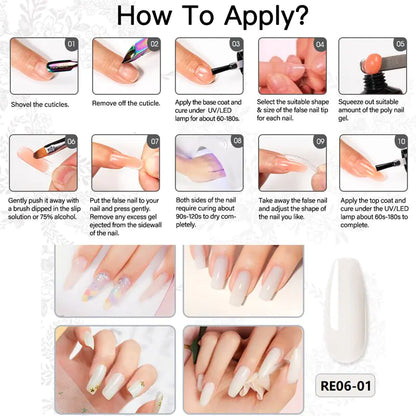 How To Apply?

01
Shovel the cuticles.

02
Remove off the cuticle.

03
Apply the base coat and cure under UV/LED lamp for about 60-180s.

04
Select the suitable shape & size of the false nail tip for each nail.

05
Squeeze out suitable amount of the poly nail gel.

06
Gently push it away with a brush dipped in the slip solution or 75% alcohol.

07
Put the false nail to your nail and press gently. Remove any excess gel ejected from the sidewall of the nail.

08
Both sides of the nail require curing about 90s-120s to dry completely.

09
Take away the false nail and adjust the shape of the nail you like.

10
Apply the top coat and cure under the UV/LED lamp about 60s-180s to complete.

RE06-01